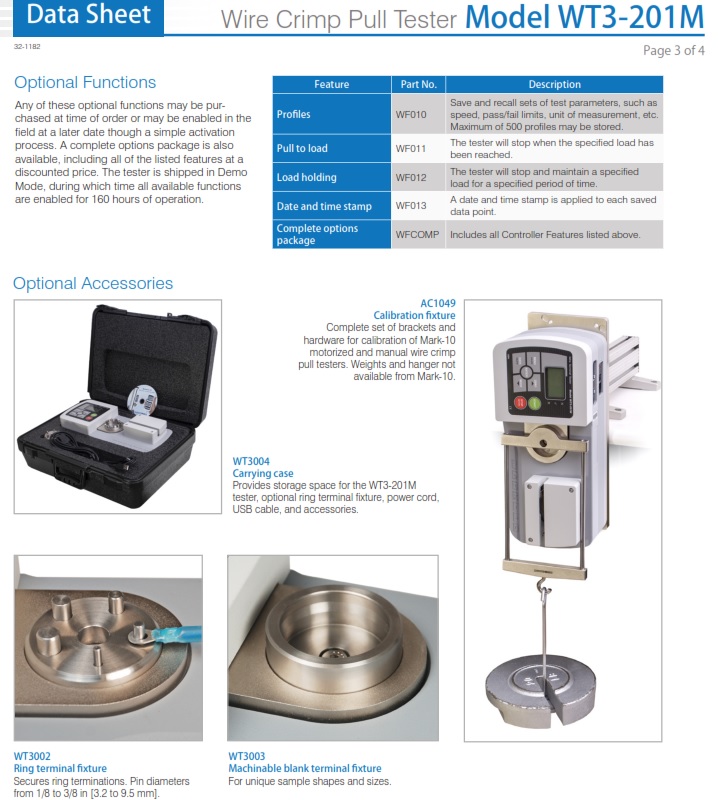 Data Sheet

Wire Crimp Pull Tester Model WT3-201M

32-1182

Page 3 of 4

Optional Functions

Any of these optional functions may be purchased at time of order or may be enabled in the field at a later date though a simple activation process. A complete options package is also available, including all of the listed features at a discounted price. The tester is shipped in Demo Mode, during which time all available functions are enabled for 160 hours of operation.

| Feature | Part No. | Description |
|---|---|---|
| Profiles | WF010 | Save and recall sets of test parameters, such as speed, pass/fail limits, unit of measurement, etc. Maximum of 500 profiles may be stored. |
| Pull to load | WF011 | The tester will stop when the specified load has been reached. |
| Load holding | WF012 | The tester will stop and maintain a specified load for a specified period of time. |
| Date and time stamp | WF013 | A date and time stamp is applied to each saved data point. |
| Complete options package | WFCOMP | Includes all Controller Features listed above. |

Optional Accessories

AC1049
Calibration fixture
Complete set of brackets and hardware for calibration of Mark-10 motorized and manual wire crimp pull testers. Weights and hanger not available from Mark-10.

WT3004
Carrying case
Provides storage space for the WT3-201M tester, optional ring terminal fixture, power cord, USB cable, and accessories.

WT3002
Ring terminal fixture
Secures ring terminations. Pin diameters from 1/8 to 3/8 in [3.2 to 9.5 mm].

WT3003
Machinable blank terminal fixture
For unique sample shapes and sizes.