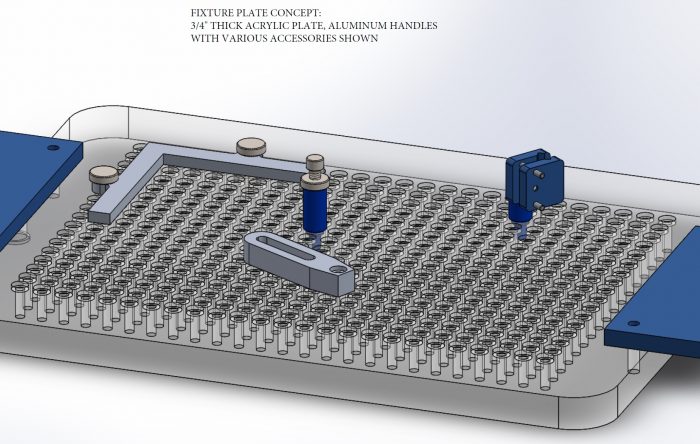 FIXTURE PLATE CONCEPT:
3/4" THICK ACRYLIC PLATE, ALUMINUM HANDLES
WITH VARIOUS ACCESSORIES SHOWN