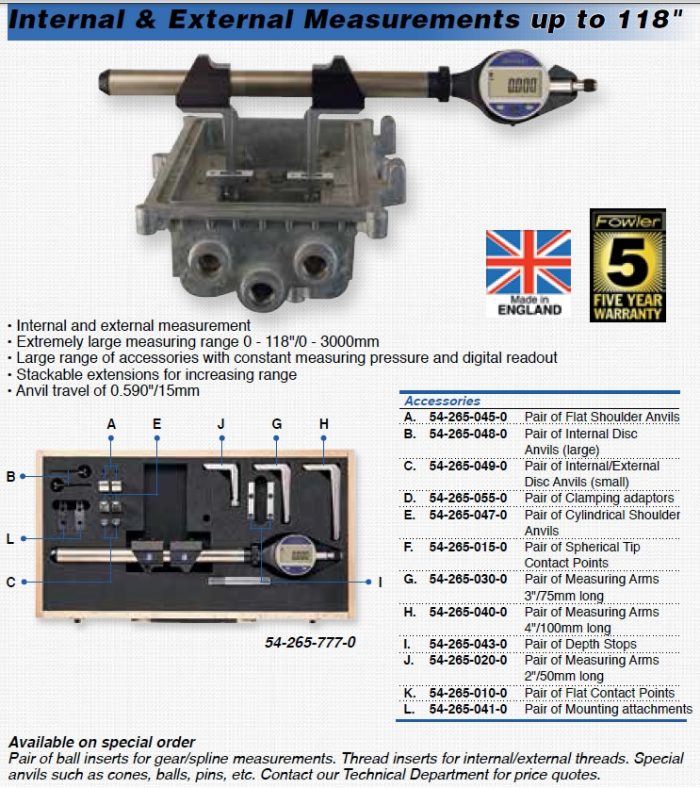 Internal & External Measurements up to 118"

0.000

Made in ENGLAND

Fowler 5 FIVE YEAR WARRANTY

• Internal and external measurement
• Extremely large measuring range 0 - 118"/0 - 3000mm
• Large range of accessories with constant measuring pressure and digital readout
• Stackable extensions for increasing range
• Anvil travel of 0.590"/15mm

A E J G H
B
L
C
I

54-265-777-0

Accessories

| | | |
|---|---|---|
| A. | 54-265-045-0 | Pair of Flat Shoulder Anvils |
| B. | 54-265-048-0 | Pair of Internal Disc Anvils (large) |
| C. | 54-265-049-0 | Pair of Internal/External Disc Anvils (small) |
| D. | 54-265-055-0 | Pair of Clamping adaptors |
| E. | 54-265-047-0 | Pair of Cylindrical Shoulder Anvils |
| F. | 54-265-015-0 | Pair of Spherical Tip Contact Points |
| G. | 54-265-030-0 | Pair of Measuring Arms 3"/75mm long |
| H. | 54-265-040-0 | Pair of Measuring Arms 4"/100mm long |
| I. | 54-265-043-0 | Pair of Depth Stops |
| J. | 54-265-020-0 | Pair of Measuring Arms 2"/50mm long |
| K. | 54-265-010-0 | Pair of Flat Contact Points |
| L. | 54-265-041-0 | Pair of Mounting attachments |

Available on special order
Pair of ball inserts for gear/spline measurements. Thread inserts for internal/external threads. Special anvils such as cones, balls, pins, etc. Contact our Technical Department for price quotes.