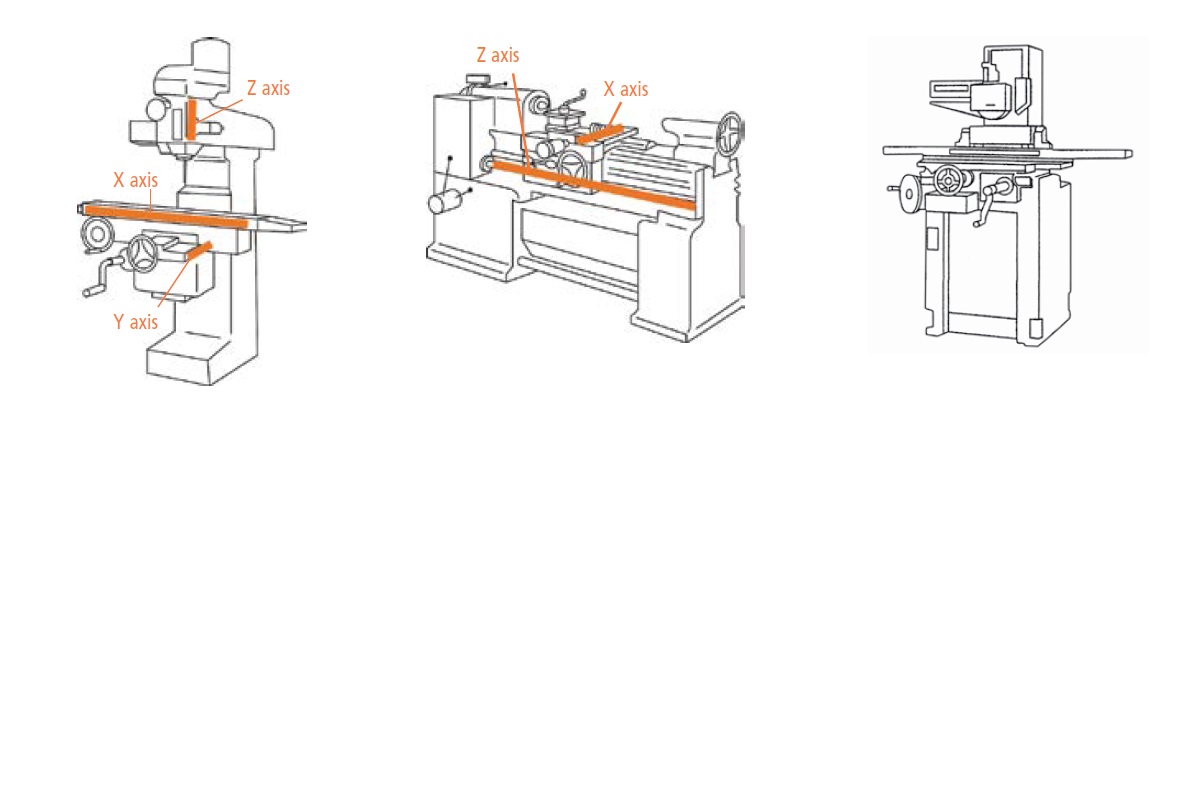 Z axis
X axis
Y axis
Z axis
X axis